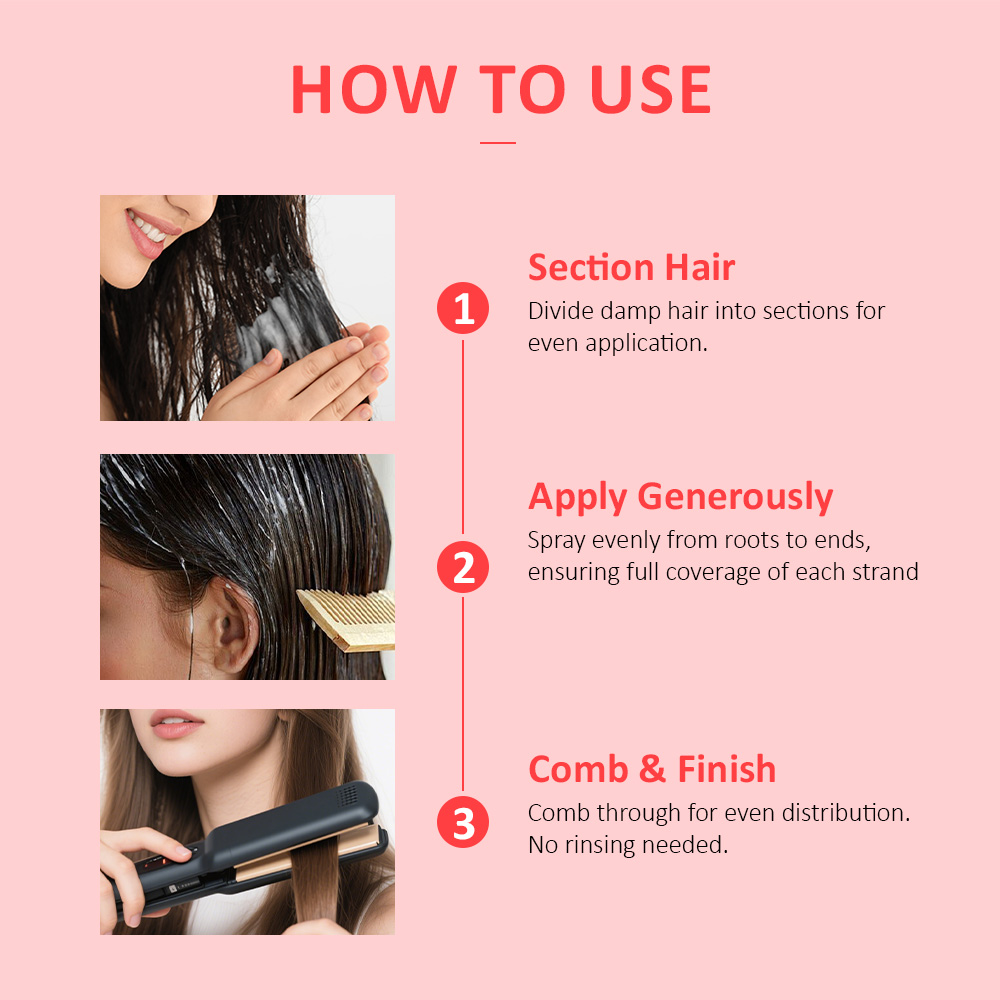 HOW TO USE

1
Section Hair
Divide damp hair into sections for even application.

2
Apply Generously
Spray evenly from roots to ends, ensuring full coverage of each strand

3
Comb & Finish
Comb through for even distribution. No rinsing needed.