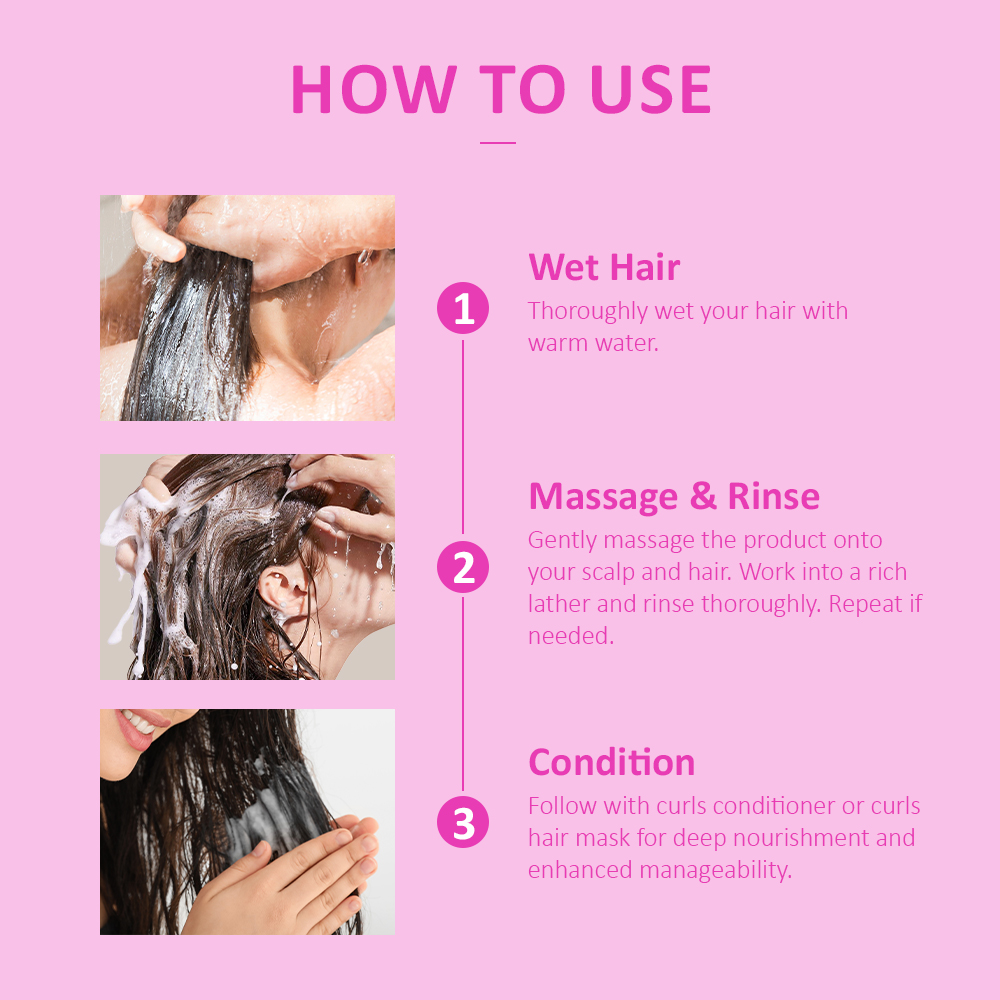 HOW TO USE

1

Wet Hair

Thoroughly wet your hair with warm water.

2

Massage & Rinse

Gently massage the product onto your scalp and hair. Work into a rich lather and rinse thoroughly. Repeat if needed.

3

Condition

Follow with curls conditioner or curls hair mask for deep nourishment and enhanced manageability.