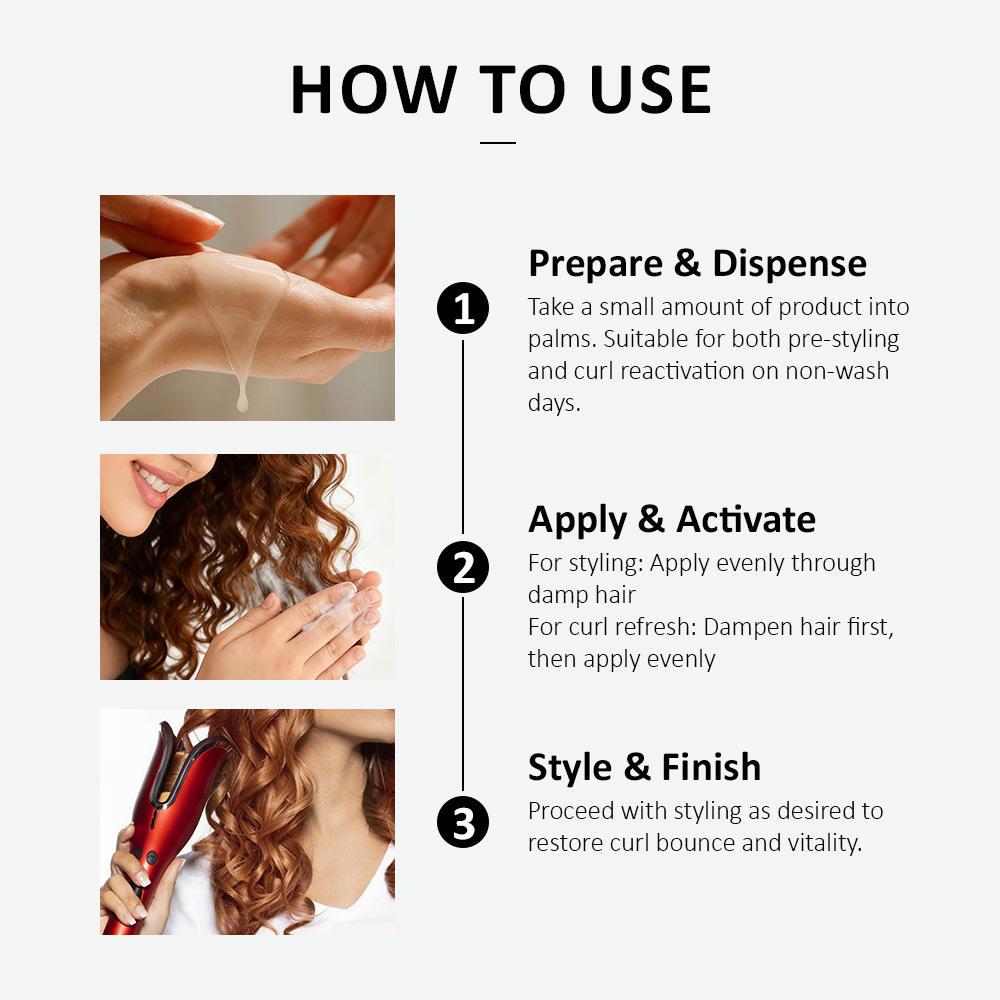 HOW TO USE

1

Prepare & Dispense

Take a small amount of product into palms. Suitable for both pre-styling and curl reactivation on non-wash days.

2

Apply & Activate

For styling: Apply evenly through damp hair
For curl refresh: Dampen hair first, then apply evenly

3

Style & Finish

Proceed with styling as desired to restore curl bounce and vitality.