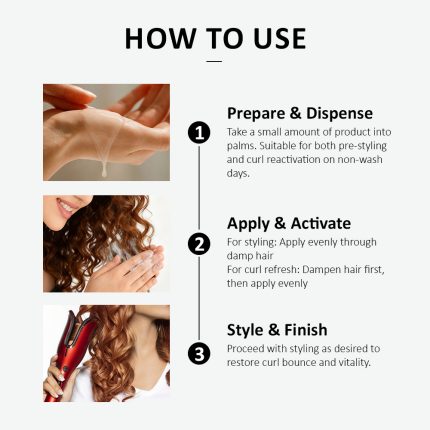 HOW TO USE

1 Prepare & Dispense
Take a small amount of product into palms. Suitable for both pre-styling and curl reactivation on non-wash days.

2 Apply & Activate
For styling: Apply evenly through damp hair
For curl refresh: Dampen hair first, then apply evenly

3 Style & Finish
Proceed with styling as desired to restore curl bounce and vitality.