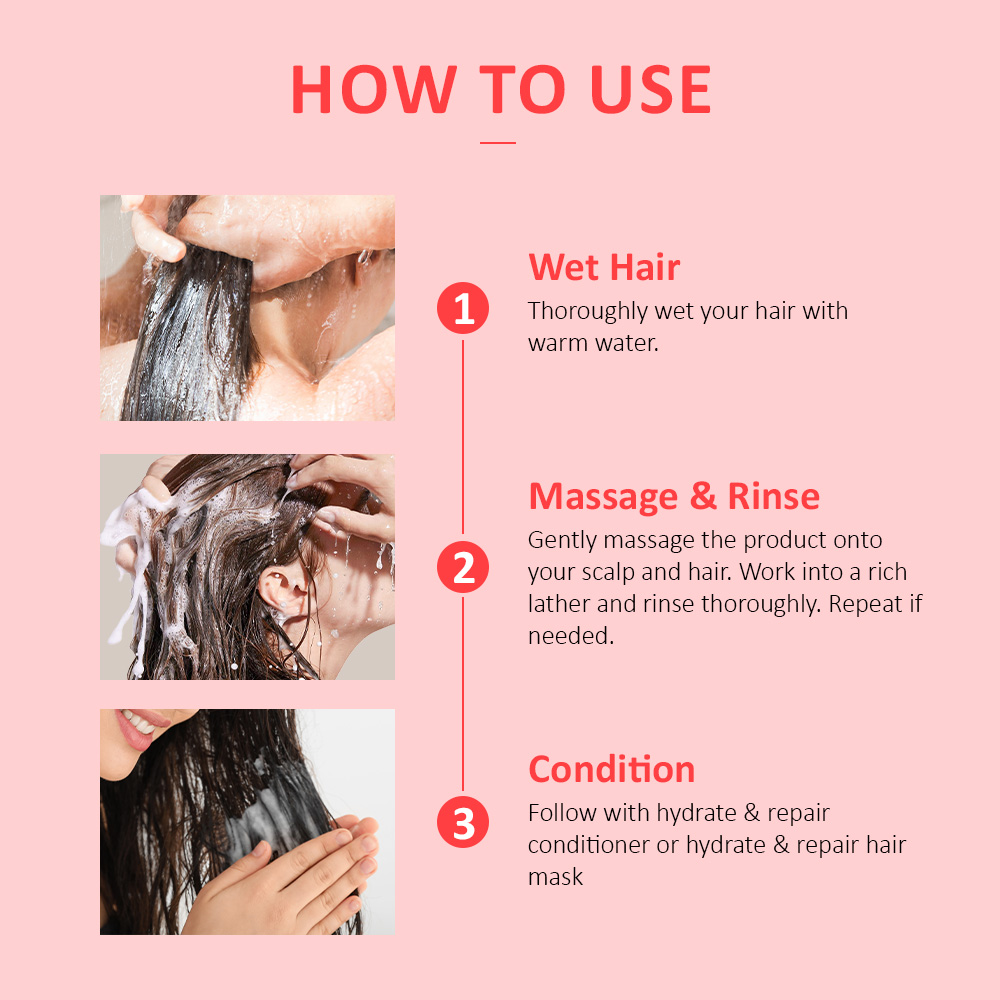 HOW TO USE

1

Wet Hair

Thoroughly wet your hair with warm water.

2

Massage & Rinse

Gently massage the product onto your scalp and hair. Work into a rich lather and rinse thoroughly. Repeat if needed.

3

Condition

Follow with hydrate & repair conditioner or hydrate & repair hair mask