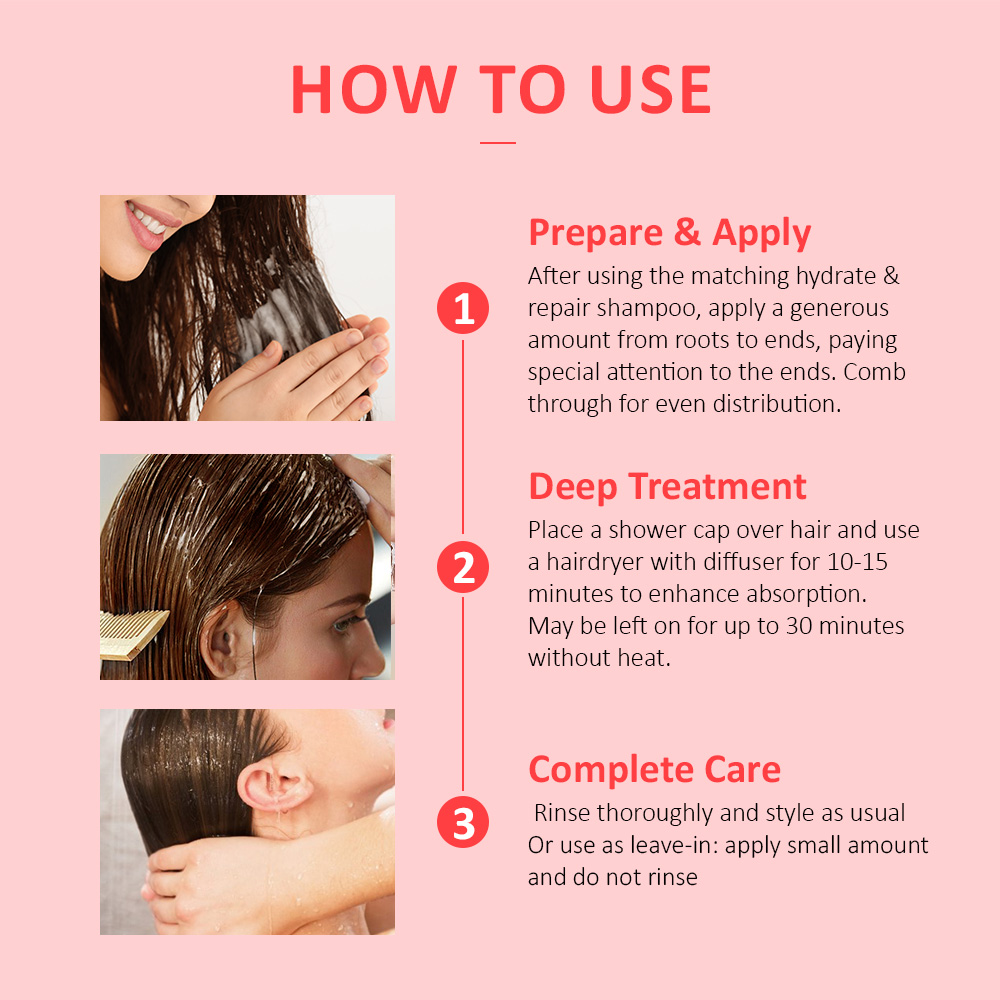 HOW TO USE

1

Prepare & Apply

After using the matching hydrate & repair shampoo, apply a generous amount from roots to ends, paying special attention to the ends. Comb through for even distribution.

2

Deep Treatment

Place a shower cap over hair and use a hairdryer with diffuser for 10-15 minutes to enhance absorption.
May be left on for up to 30 minutes without heat.

3

Complete Care

Rinse thoroughly and style as usual
Or use as leave-in: apply small amount and do not rinse