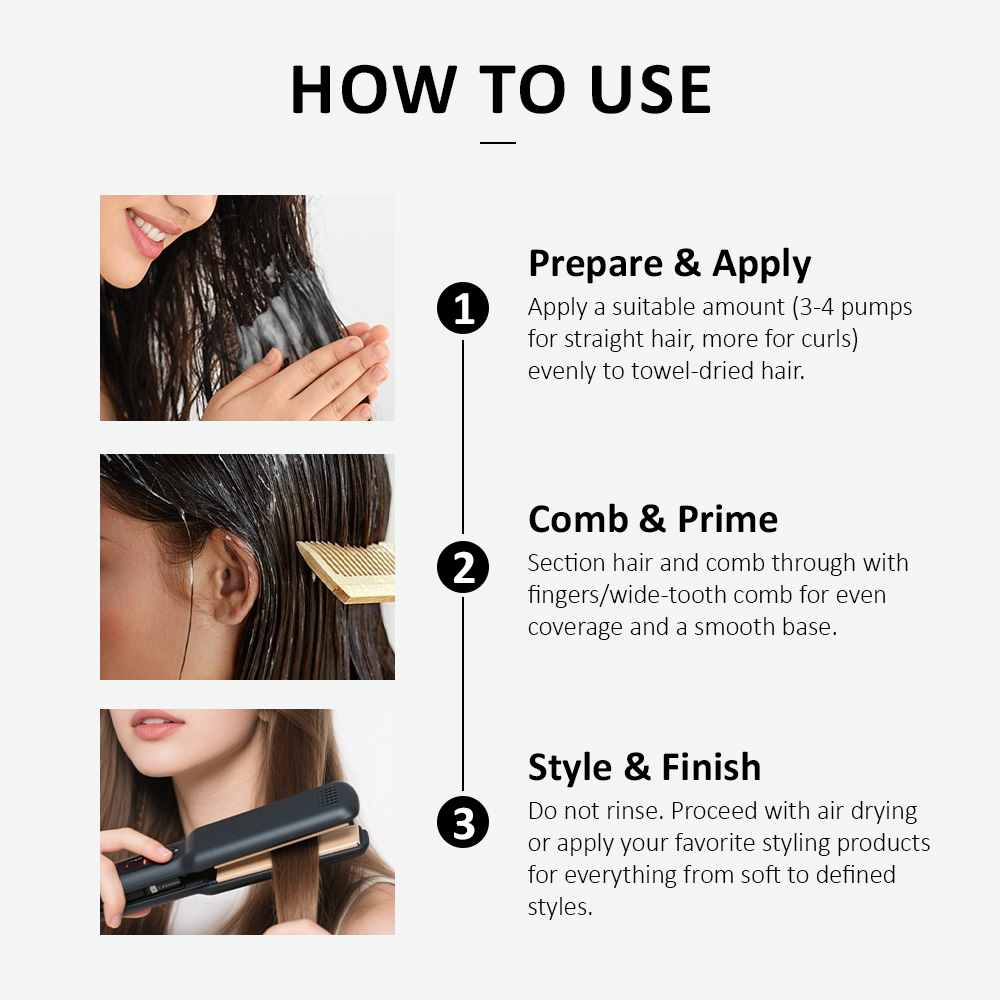 HOW TO USE

1

Prepare & Apply

Apply a suitable amount (3-4 pumps for straight hair, more for curls) evenly to towel-dried hair.

2

Comb & Prime

Section hair and comb through with fingers/wide-tooth comb for even coverage and a smooth base.

3

Style & Finish

Do not rinse. Proceed with air drying or apply your favorite styling products for everything from soft to defined styles.