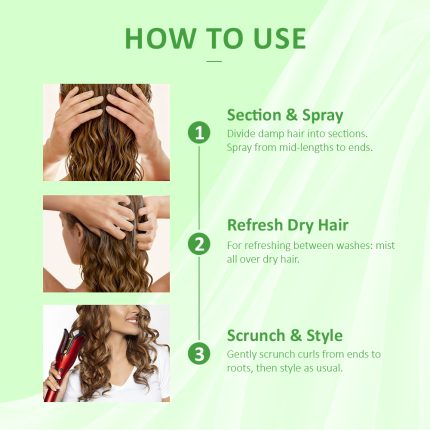 HOW TO USE

1
Section & Spray
Divide damp hair into sections. Spray from mid-lengths to ends.

2
Refresh Dry Hair
For refreshing between washes: mist all over dry hair.

3
Scrunch & Style
Gently scrunch curls from ends to roots, then style as usual.