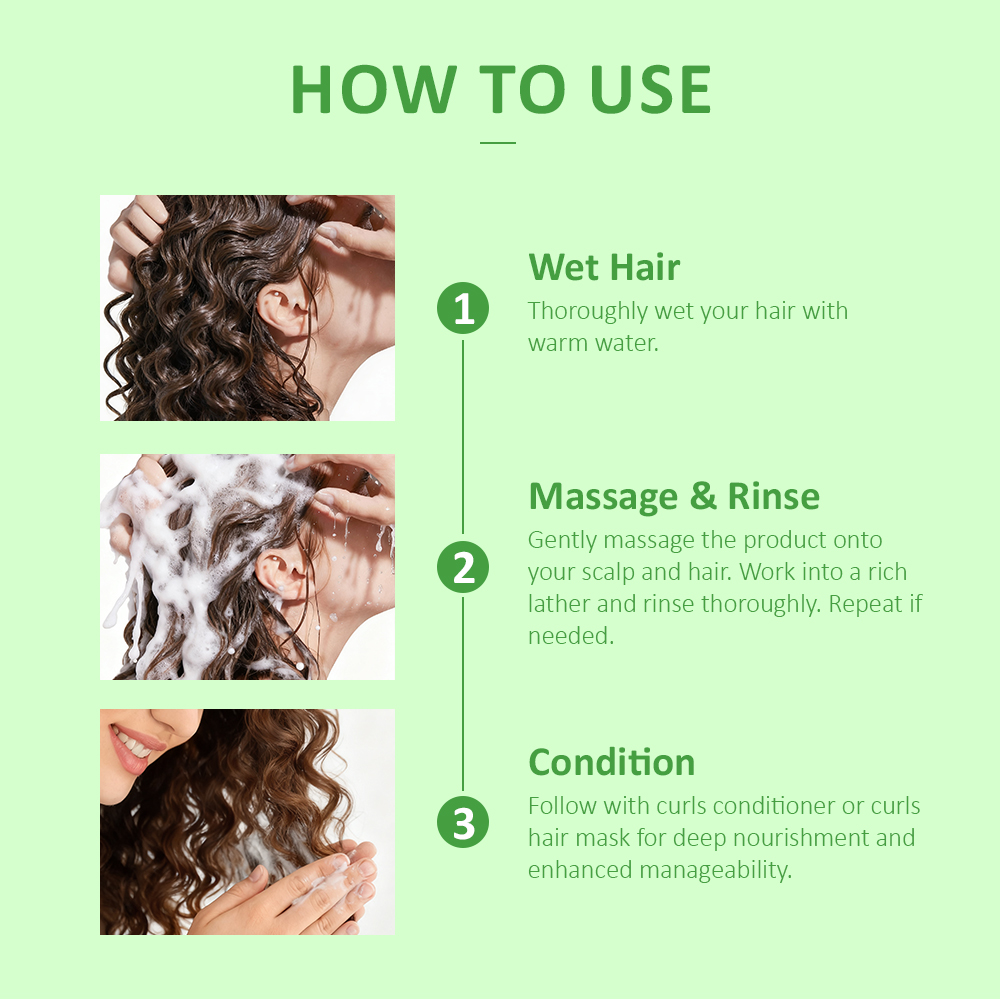 HOW TO USE

1

Wet Hair

Thoroughly wet your hair with warm water.

2

Massage & Rinse

Gently massage the product onto your scalp and hair. Work into a rich lather and rinse thoroughly. Repeat if needed.

3

Condition

Follow with curls conditioner or curls hair mask for deep nourishment and enhanced manageability.