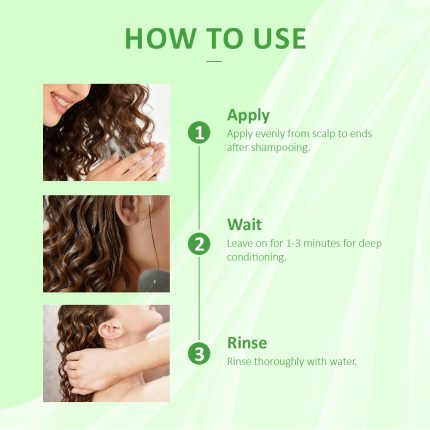 HOW TO USE

1
Apply
Apply evenly from scalp to ends after shampooing.

2
Wait
Leave on for 1-3 minutes for deep conditioning.

3
Rinse
Rinse thoroughly with water.