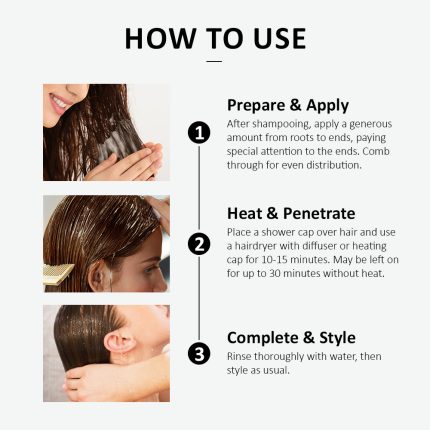 HOW TO USE

1

Prepare & Apply

After shampooing, apply a generous amount from roots to ends, paying special attention to the ends. Comb through for even distribution.

2

Heat & Penetrate

Place a shower cap over hair and use a hairdryer with diffuser or heating cap for 10-15 minutes. May be left on for up to 30 minutes without heat.

3

Complete & Style

Rinse thoroughly with water, then style as usual.