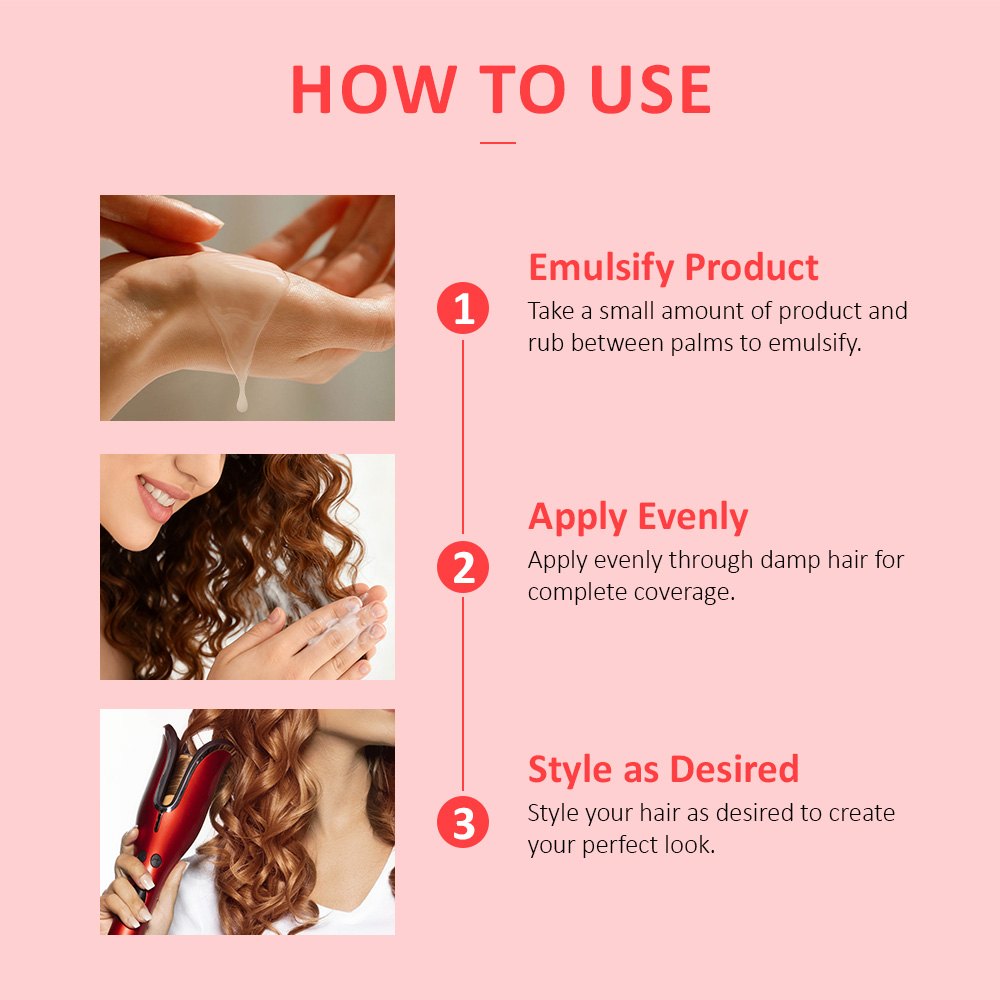 HOW TO USE

1

Emulsify Product

Take a small amount of product and rub between palms to emulsify.

2

Apply Evenly

Apply evenly through damp hair for complete coverage.

3

Style as Desired

Style your hair as desired to create your perfect look.