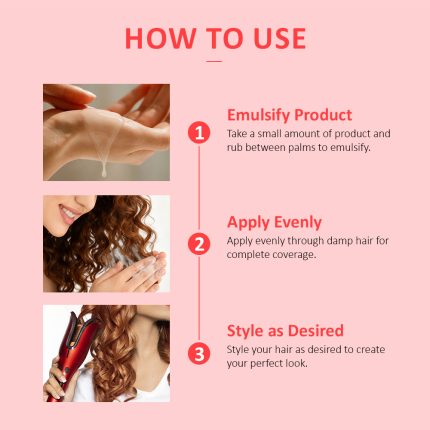 HOW TO USE

1
Emulsify Product
Take a small amount of product and rub between palms to emulsify.

2
Apply Evenly
Apply evenly through damp hair for complete coverage.

3
Style as Desired
Style your hair as desired to create your perfect look.