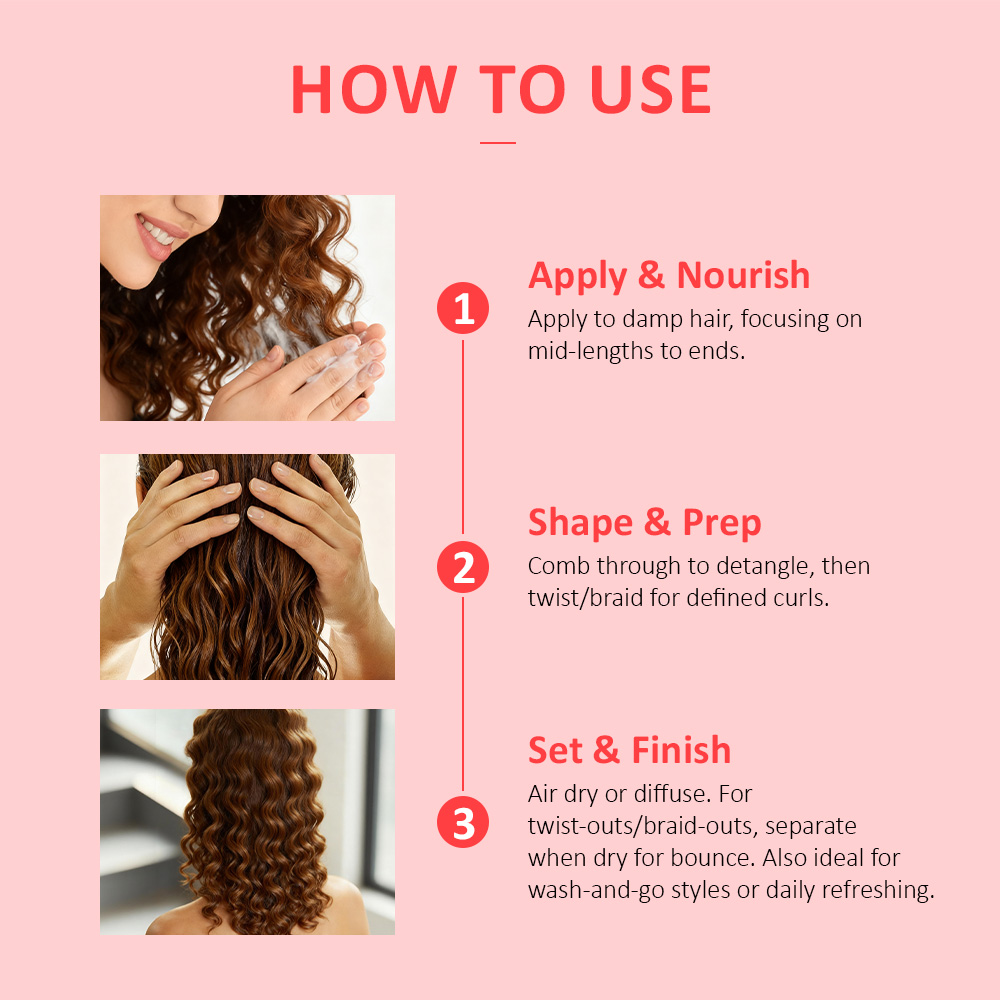 HOW TO USE

1

Apply & Nourish

Apply to damp hair, focusing on mid-lengths to ends.

2

Shape & Prep

Comb through to detangle, then twist/braid for defined curls.

3

Set & Finish

Air dry or diffuse. For twist-outs/braid-outs, separate when dry for bounce. Also ideal for wash-and-go styles or daily refreshing.